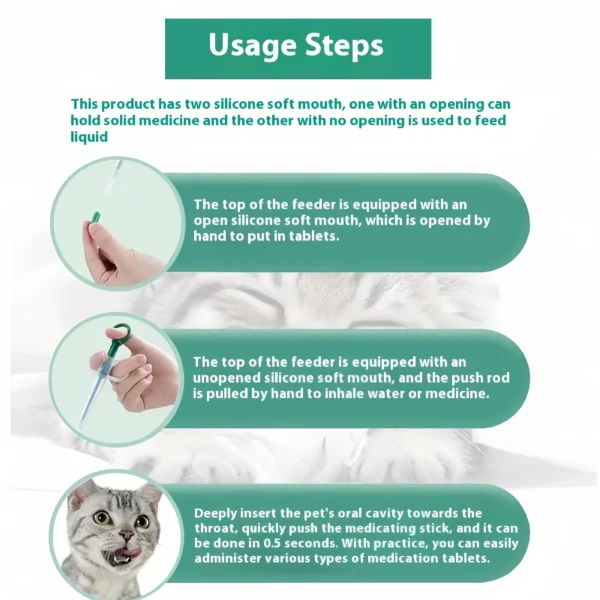 Usage Steps

This product has two silicone soft mouth, one with an opening can hold solid medicine and the other with no opening is used to feed liquid

The top of the feeder is equipped with an open silicone soft mouth, which is opened by hand to put in tablets.

The top of the feeder is equipped with an unopened silicone soft mouth, and the push rod is pulled by hand to inhale water or medicine.

Deeply insert the pet's oral cavity towards the throat, quickly push the medicating stick, and it can be done in 0.5 seconds. With practice, you can easily administer various types of medication tablets.